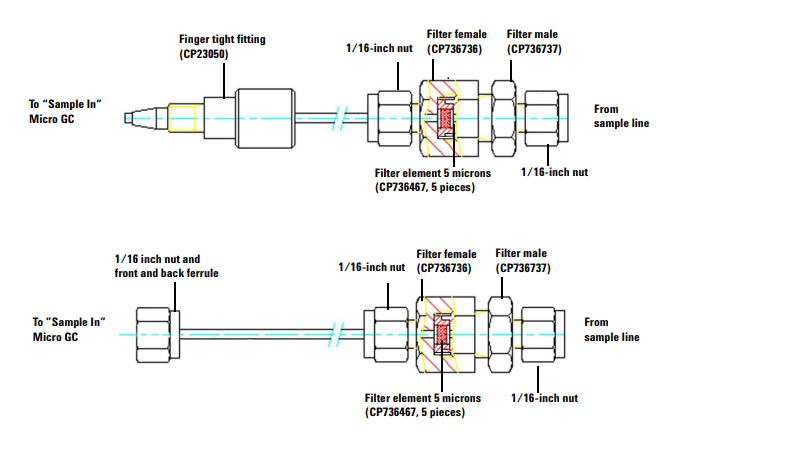 Finger tight fitting
(CP23050)

1/16-inch nut

Filter female
(CP736736)

Filter male
(CP736737)

To "Sample In"
Micro GC

From
sample line

Filter element 5 microns
(CP736467, 5 pieces)

1/16-inch nut

1/16 inch nut and
front and back ferrule

1/16-inch nut

Filter female
(CP736736)

Filter male
(CP736737)

To "Sample In"
Micro GC

From
sample line

Filter element 5 microns
(CP736467, 5 pieces)

1/16-inch nut